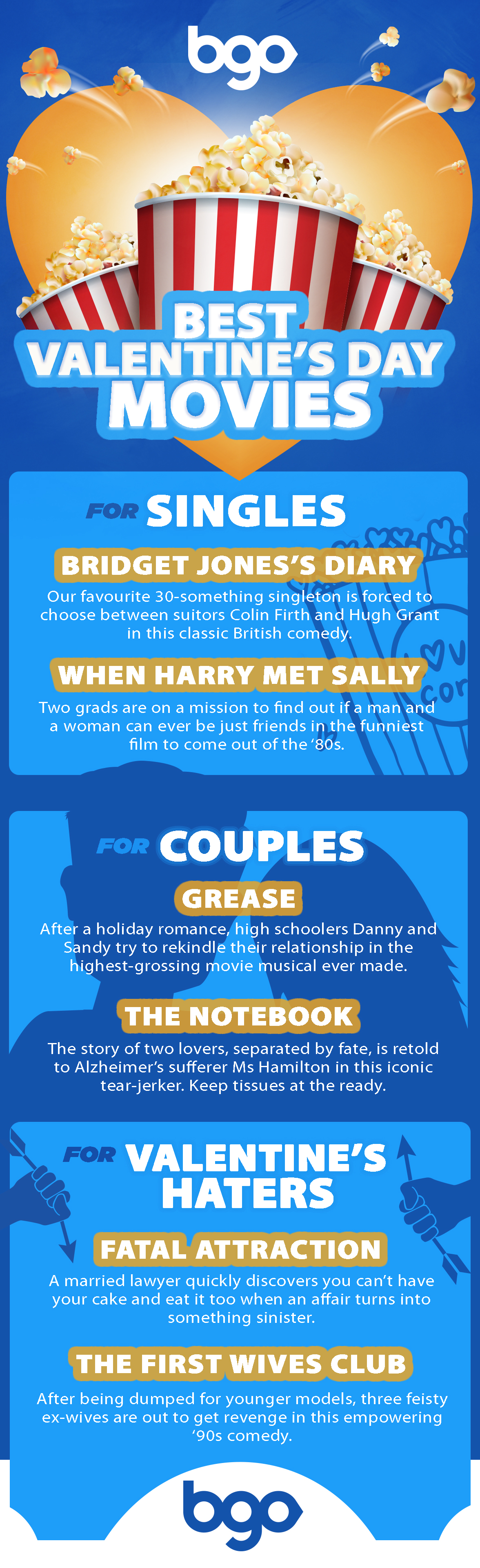 bgo

BEST VALENTINE'S DAY MOVIES

FOR SINGLES

BRIDGET JONES'S DIARY

Our favourite 30-something singleton is forced to choose between suitors Colin Firth and Hugh Grant in this classic British comedy.

WHEN HARRY MET SALLY

Two grads are on a mission to find out if a man and a woman can ever be just friends in the funniest film to come out of the '80s.

FOR COUPLES

GREASE

After a holiday romance, high schoolers Danny and Sandy try to rekindle their relationship in the highest-grossing movie musical ever made.

THE NOTEBOOK

The story of two lovers, separated by fate, is retold to Alzheimer's sufferer Ms Hamilton in this iconic tear-jerker. Keep tissues at the ready.

FOR VALENTINE'S HATERS

FATAL ATTRACTION

A married lawyer quickly discovers you can't have your cake and eat it too when an affair turns into something sinister.

THE FIRST WIVES CLUB

After being dumped for younger models, three feisty ex-wives are out to get revenge in this empowering '90s comedy.

bgo